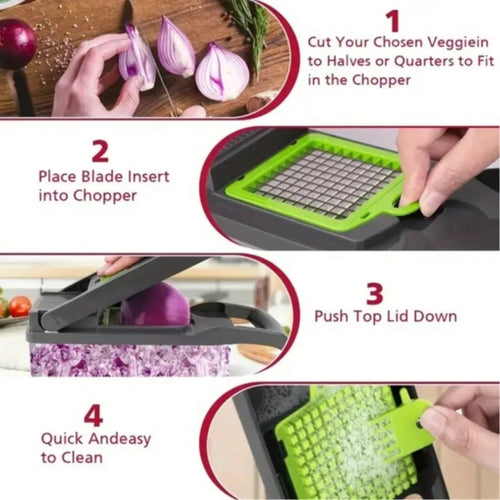 1
Cut Your Chosen Veggiein to Halves or Quarters to Fit in the Chopper

2
Place Blade Insert into Chopper

3
Push Top Lid Down

4
Quick Andeasy to Clean